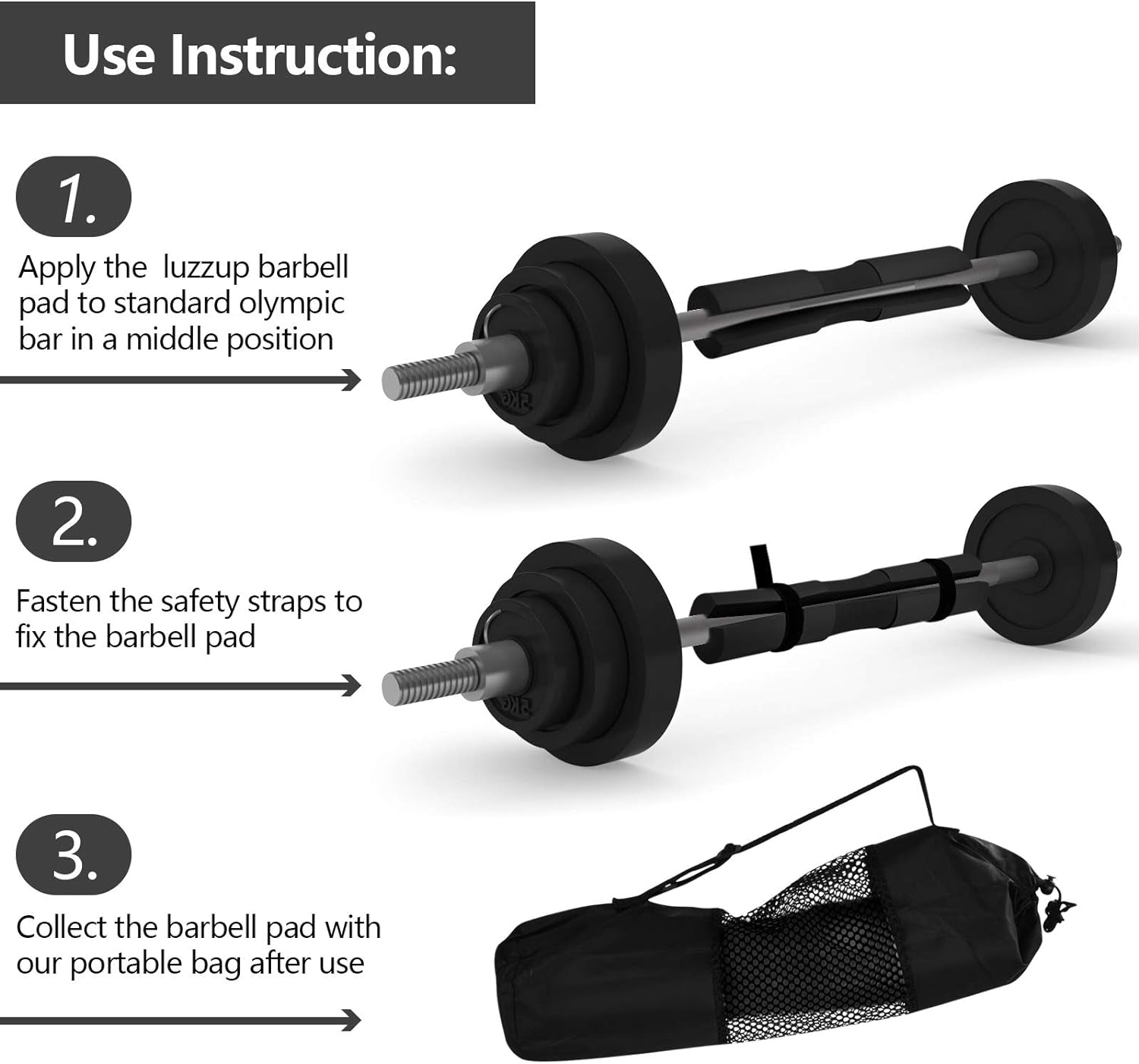 Use Instruction:

1.

Apply the luzzup barbell pad to standard olympic bar in a middle position

5KG

2.

Fasten the safety straps to fix the barbell pad

5KG

3.

Collect the barbell pad with our portable bag after use